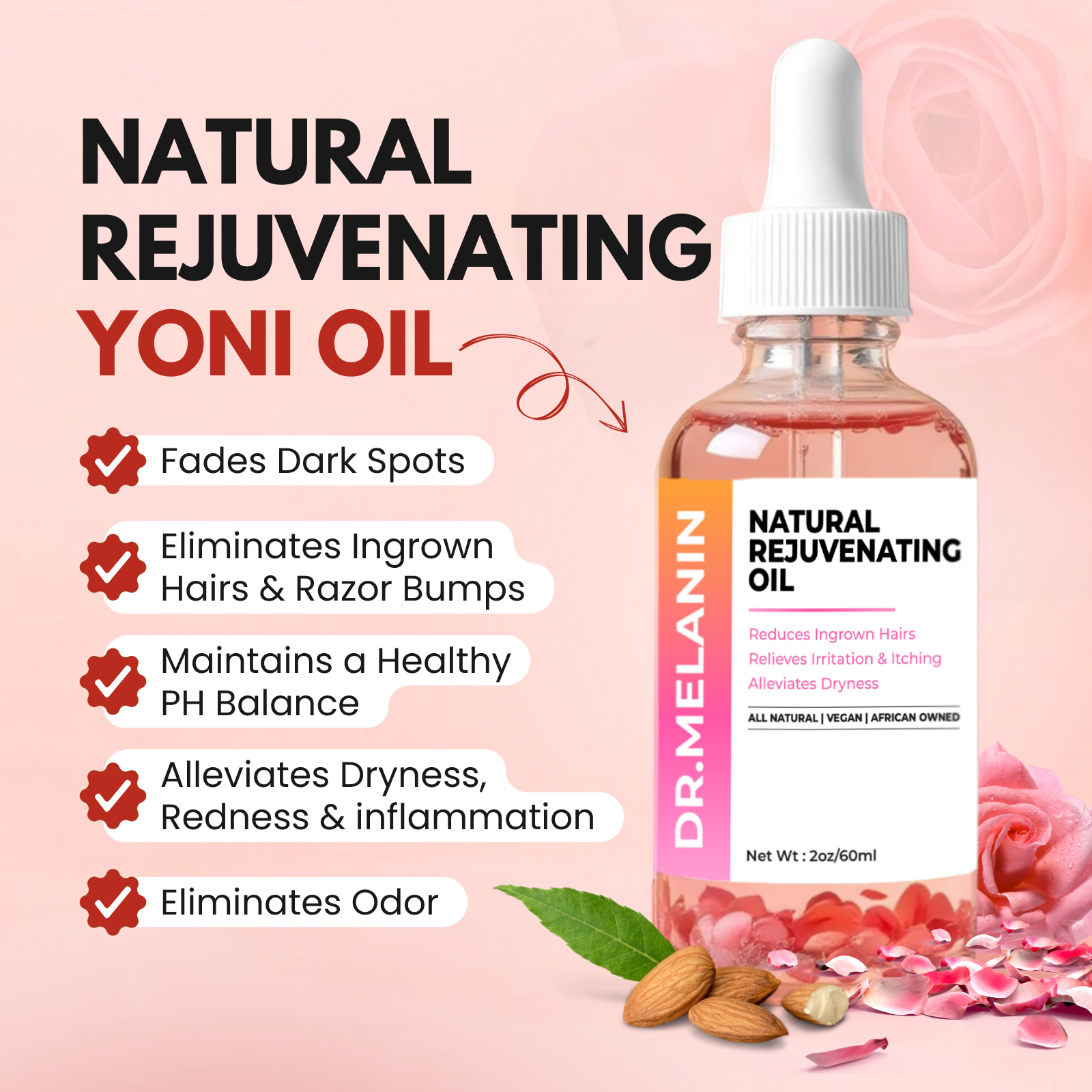 NATURAL REJUVENATING YONI OIL

Fades Dark Spots

Eliminates Ingrown Hairs & Razor Bumps

Maintains a Healthy PH Balance

Alleviates Dryness, Redness & inflammation

Eliminates Odor

DR.MELANIN

NATURAL REJUVENATING OIL

Reduces Ingrown Hairs
Relieves Irritation & Itching
Alleviates Dryness

ALL NATURAL | VEGAN | AFRICAN OWNED

Net Wt : 2oz/60ml